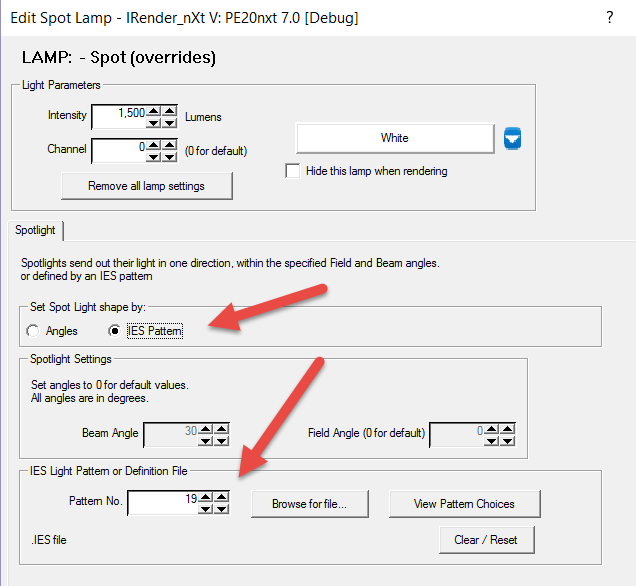 Edit Spot Lamp - IRender_nXt V: PE20nxt 7.0 [Debug]

?

LAMP: - Spot (overrides)

Light Parameters

Intensity 1,500 Lumens

Channel 0 (0 for default)

Remove all lamp settings

White

Hide this lamp when rendering

Spotlight

Spotlights send out their light in one direction, within the specified Field and Beam angles. or defined by an IES pattern

Set Spot Light shape by:

Angles

IES Pattern

Spotlight Settings

Set angles to 0 for default values.
All angles are in degrees.

Beam Angle 30

Field Angle (0 for default) 0

IES Light Pattern or Definition File

Pattern No. 19

Browse for file...

View Pattern Choices

.IES file

Clear / Reset